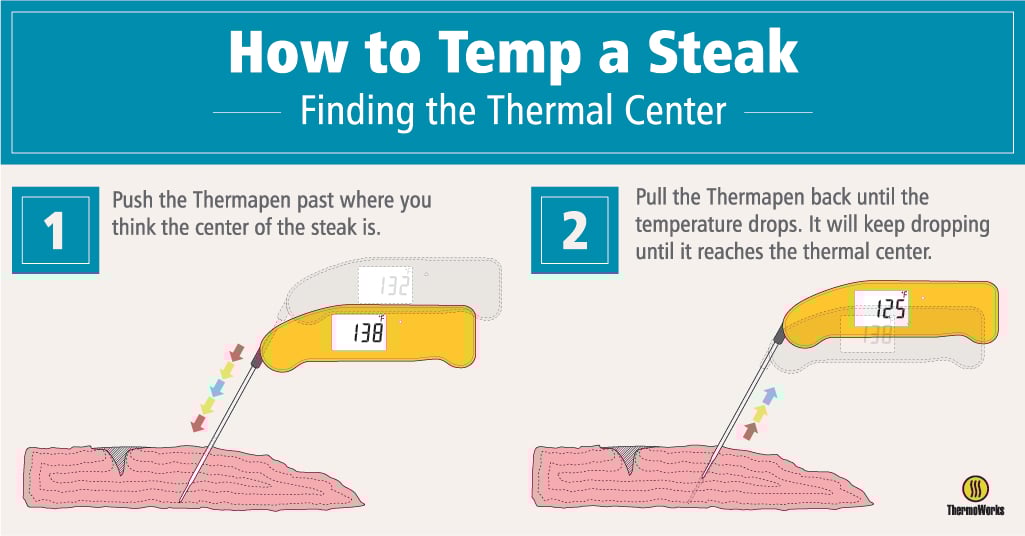 How to Temp a Steak

Finding the Thermal Center

1

Push the Thermapen past where you think the center of the steak is.

132

138 °F

2

Pull the Thermapen back until the temperature drops. It will keep dropping until it reaches the thermal center.

125 °F

138

ThermoWorks